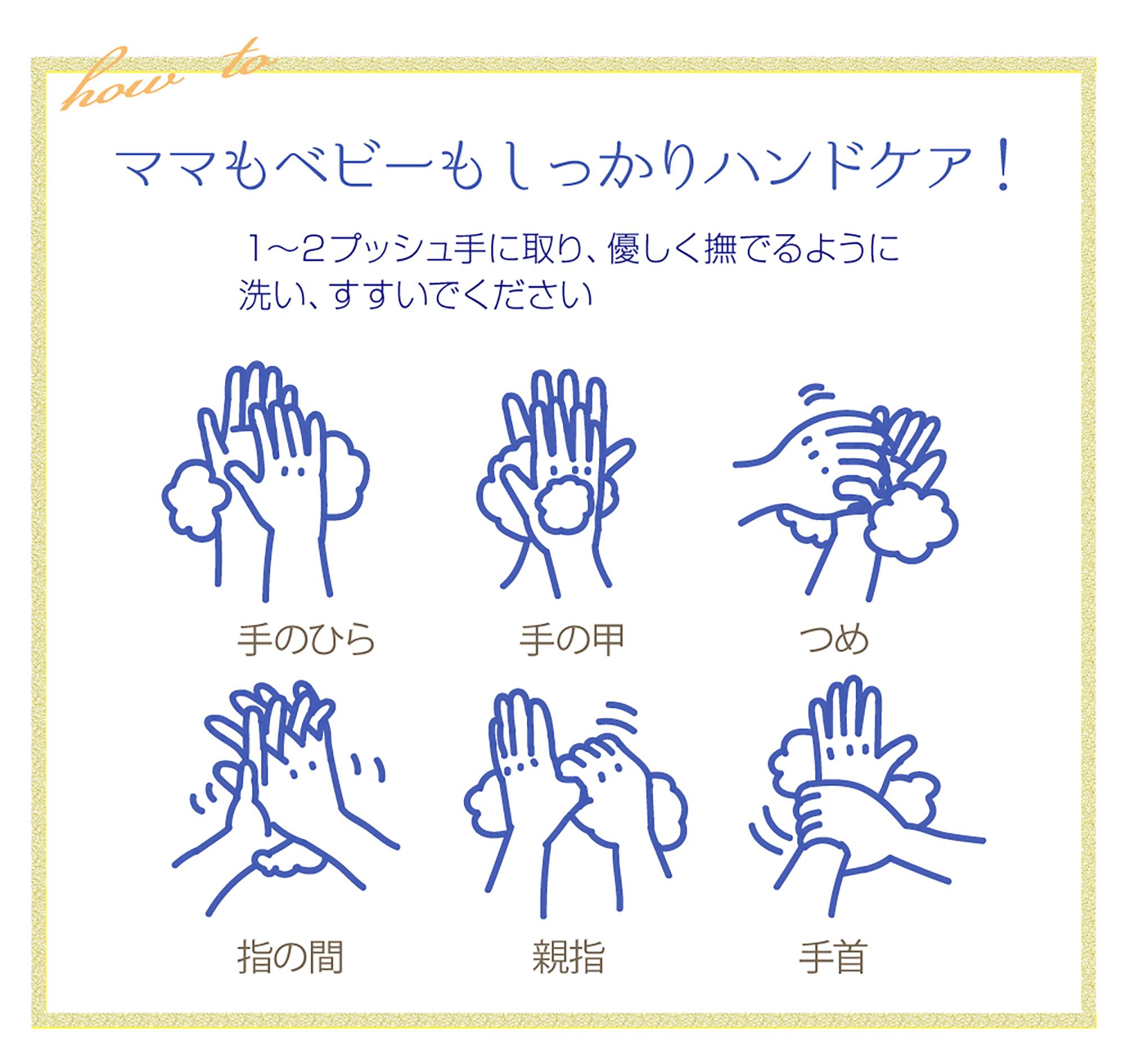 how to

ママもベビーもしっかりハンドケア！

1～2プッシュ手に取り、優しく撫でるように洗い、すすいでください

手のひら

手の甲

つめ

指の間

親指

手首